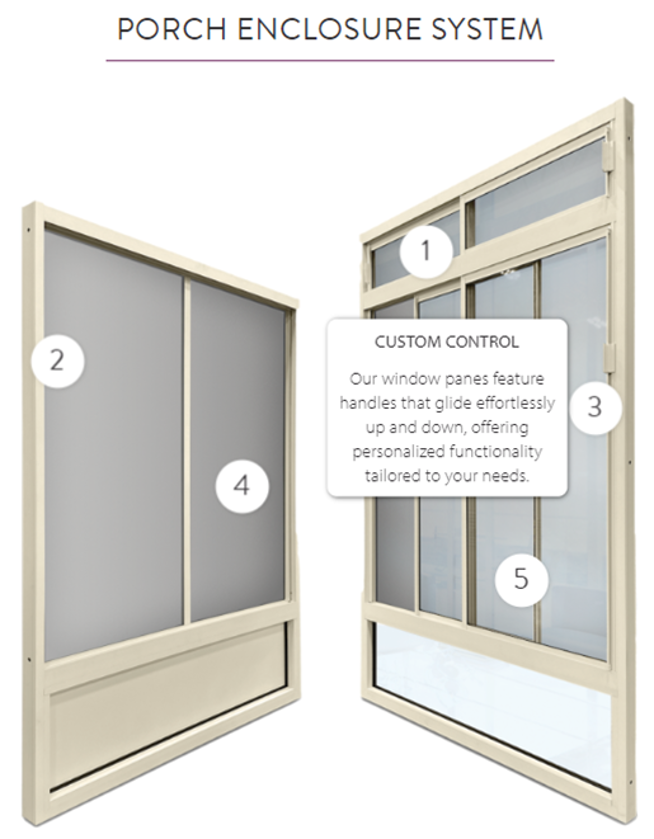 PORCH ENCLOSURE SYSTEM

1

2

CUSTOM CONTROL

Our window panes feature handles that glide effortlessly up and down, offering personalized functionality tailored to your needs.

3

4

5